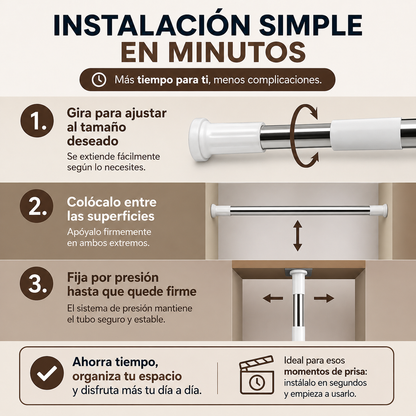 INSTALACIÓN SIMPLE
EN MINUTOS

Más tiempo para ti, menos complicaciones.

1. Gira para ajustar al tamaño deseado

Se extiende fácilmente según lo necesites.

2. Colócalo entre las superficies

Apóyalo firmemente en ambos extremos.

3. Fija por presión hasta que quede firme

El sistema de presión mantiene el tubo seguro y estable.

Ahorra tiempo, organiza tu espacio y disfruta más tu día a día.

Ideal para esos momentos de prisa: instálalo en segundos y empieza a usarlo.