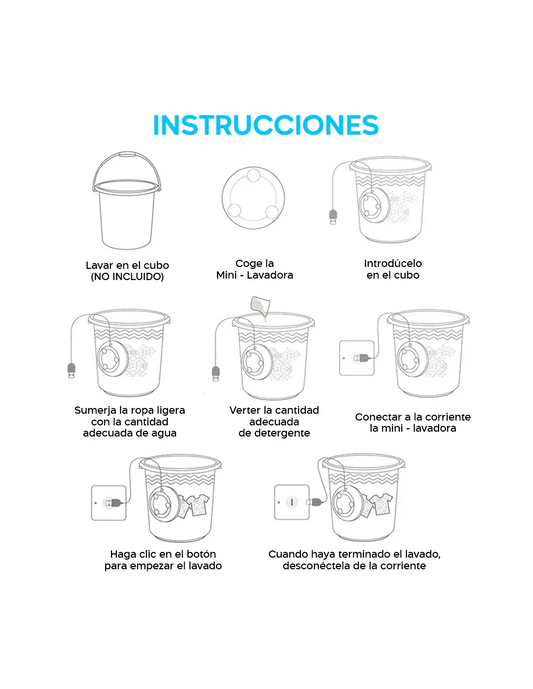 INSTRUCCIONES

Lavar en el cubo
(NO INCLUIDO)

Coge la
Mini - Lavadora

Introdúcelo
en el cubo

Sumerja la ropa ligera
con la cantidad
adecuada de agua

Verter la cantidad
adecuada
de detergente

Conectar a la corriente
la mini - lavadora

Haga clic en el botón
para empezar el lavado

Cuando haya terminado el lavado,
desconéctela de la corriente