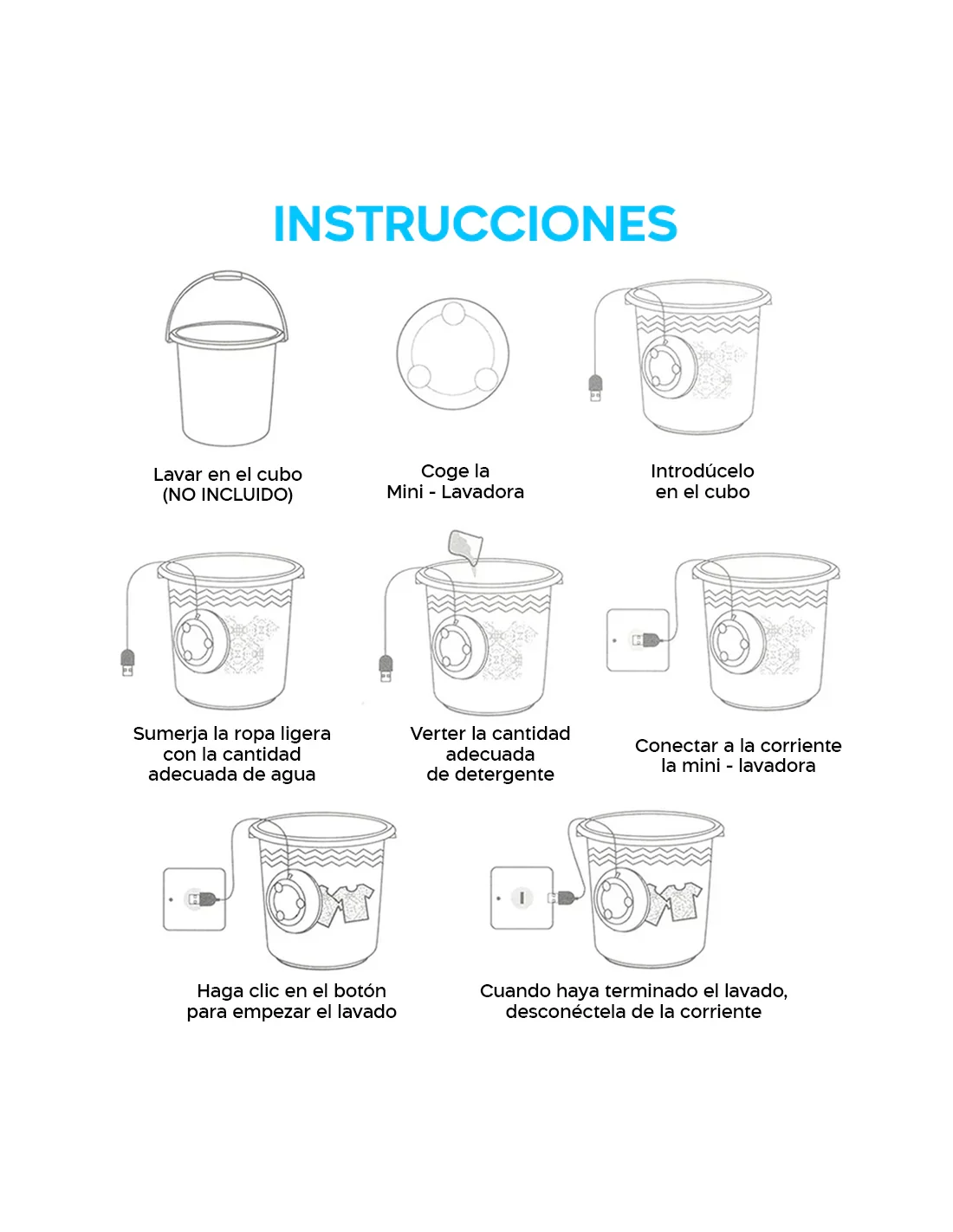 INSTRUCCIONES

Lavar en el cubo
(NO INCLUIDO)

Coge la
Mini - Lavadora

Introdúcelo
en el cubo

Sumerja la ropa ligera
con la cantidad
adecuada de agua

Verter la cantidad
adecuada
de detergente

Conectar a la corriente
la mini - lavadora

Haga clic en el botón
para empezar el lavado

Cuando haya terminado el lavado,
desconéctela de la corriente