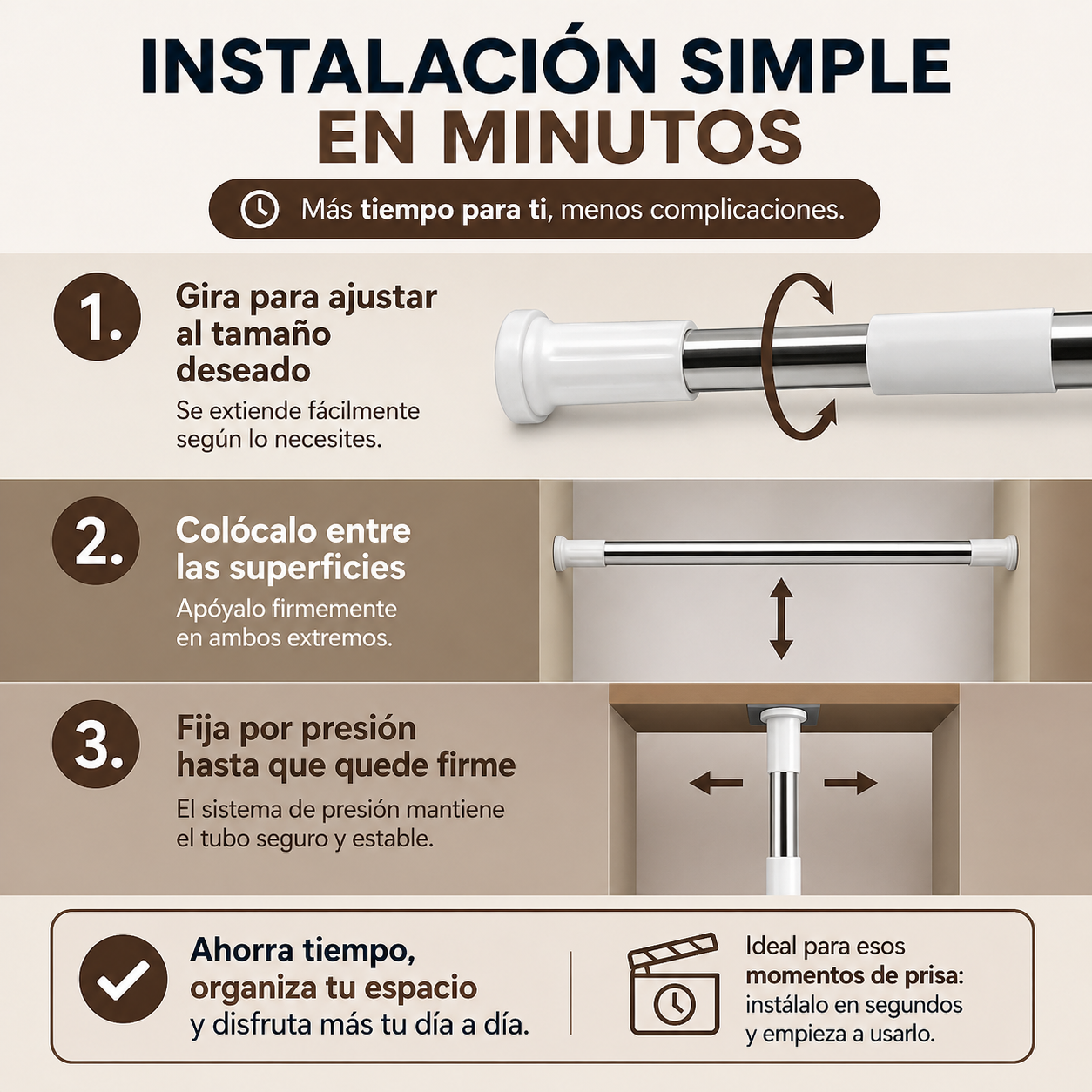 INSTALACIÓN SIMPLE EN MINUTOS

Más tiempo para ti, menos complicaciones.

1. Gira para ajustar al tamaño deseado

Se extiende fácilmente según lo necesites.

2. Colócalo entre las superficies

Apóyalo firmemente en ambos extremos.

3. Fija por presión hasta que quede firme

El sistema de presión mantiene el tubo seguro y estable.

Ahorra tiempo, organiza tu espacio y disfruta más tu día a día.

Ideal para esos momentos de prisa: instálalo en segundos y empieza a usarlo.